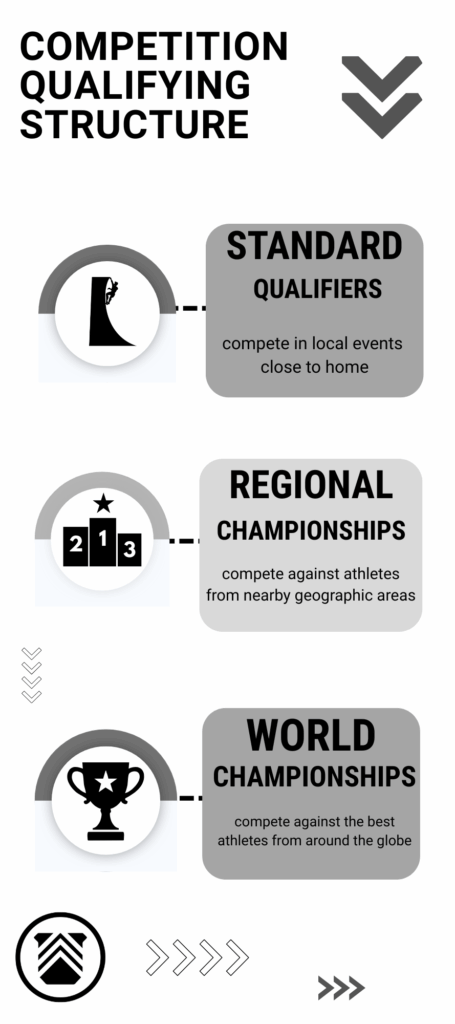 COMPETITION QUALIFYING STRUCTURE

STANDARD QUALIFIERS

compete in local events close to home

2 1 3

REGIONAL CHAMPIONSHIPS

compete against athletes from nearby geographic areas

WORLD CHAMPIONSHIPS

compete against the best athletes from around the globe